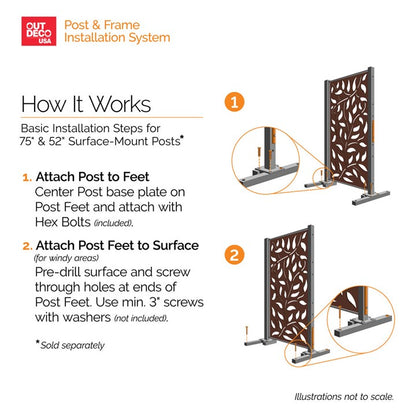 OUT DECO USA

Post & Frame Installation System

How It Works

Basic Installation Steps for 75" & 52" Surface-Mount Posts*

1. Attach Post to Feet
Center Post base plate on Post Feet and attach with Hex Bolts (included).

2. Attach Post Feet to Surface
(for windy areas)
Pre-drill surface and screw through holes at ends of Post Feet. Use min. 3" screws with washers (not included).

*Sold separately

1

2

Illustrations not to scale.